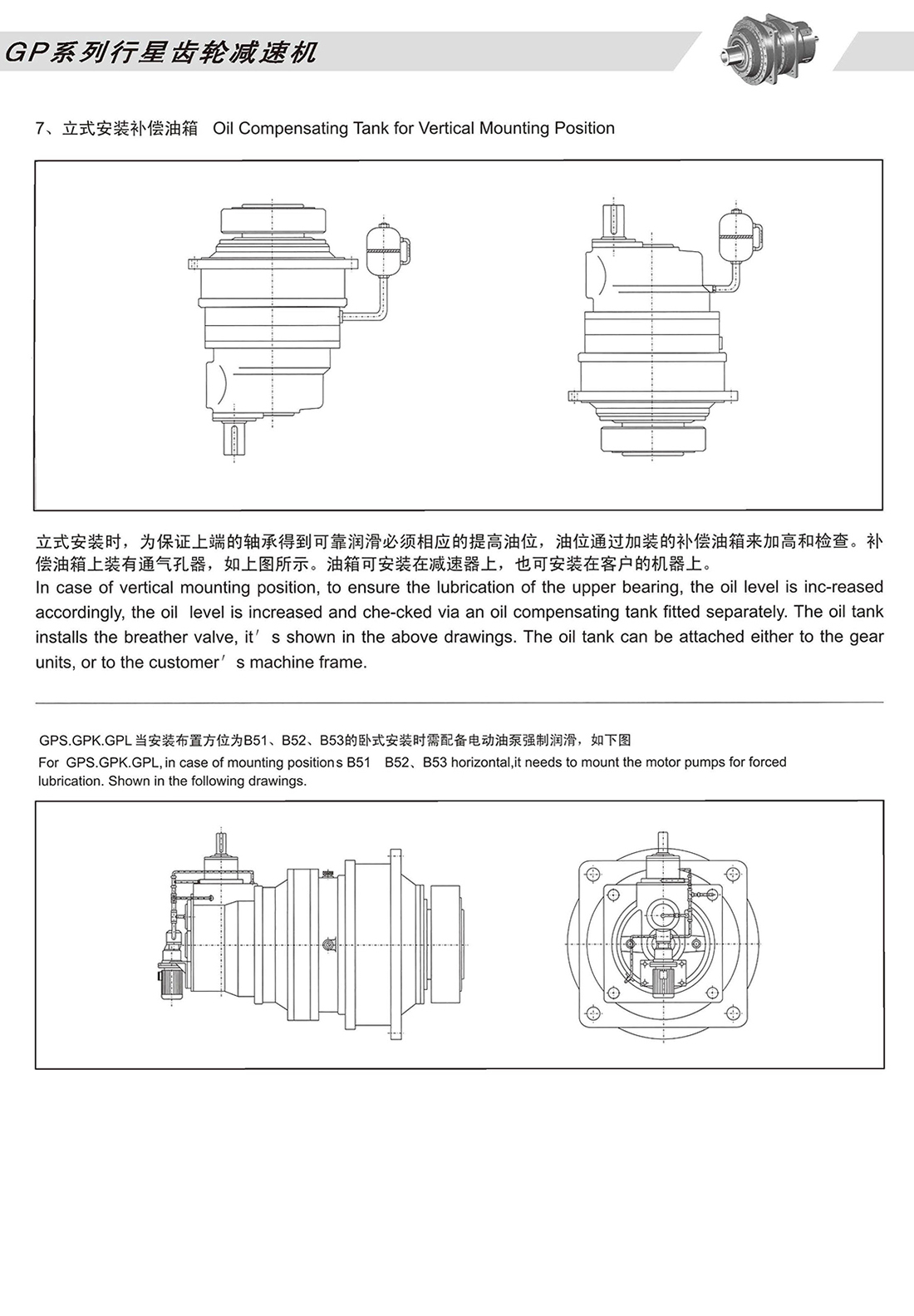 GP系列行星齿轮减速机

7、立式安装补偿油箱 Oil Compensating Tank for Vertical Mounting Position

立式安装时，为保证上端的轴承得到可靠润滑必须相应的提高油位，油位通过加装的补偿油箱来加高和检查。补偿油箱上装有通气孔器，如上图所示。油箱可安装在减速器上，也可安装在客户的机器上。
In case of vertical mounting position, to ensure the lubrication of the upper bearing, the oil level is inc-reased accordingly, the oil level is increased and che-cked via an oil compensating tank fitted separately. The oil tank installs the breather valve, it′s shown in the above drawings. The oil tank can be attached either to the gear units, or to the customer′s machine frame.

GPS.GPK.GPL 当安装布置方位为B51、B52、B53的卧式安装时需配备电动油泵强制润滑，如下图
For GPS.GPK.GPL, in case of mounting positions B51 B52、B53 horizontal,it needs to mount the motor pumps for forced lubrication. Shown in the following drawings.