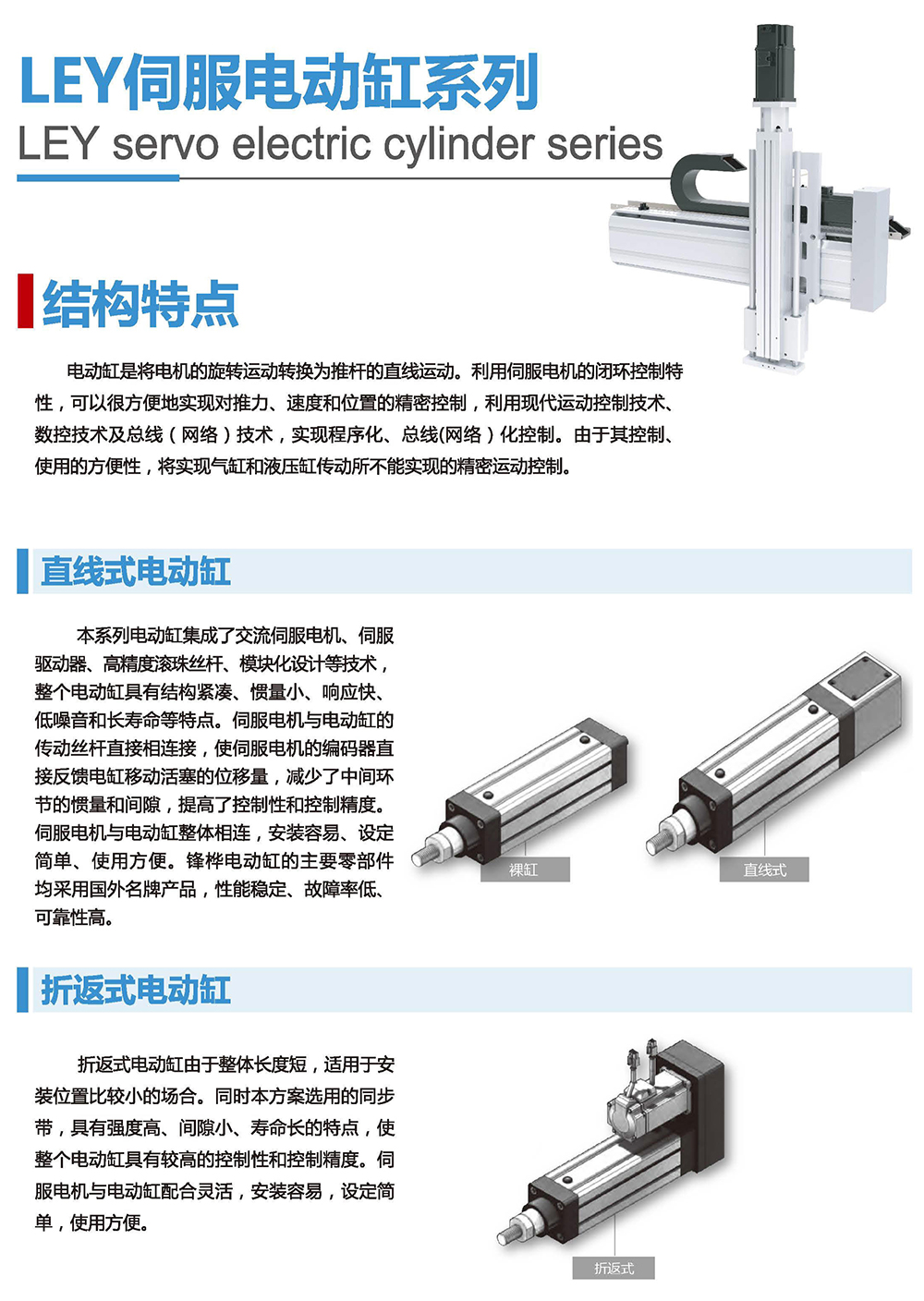 LEY伺服电动缸系列
LEY servo electric cylinder series

结构特点

电动缸是将电机的旋转运动转换为推杆的直线运动。利用伺服电机的闭环控制特性，可以很方便地实现对推力、速度和位置的精密控制，利用现代运动控制技术、数控技术及总线（网络）技术，实现程序化、总线(网络）化控制。由于其控制、使用的方便性，将实现气缸和液压缸传动所不能实现的精密运动控制。

直线式电动缸

本系列电动缸集成了交流伺服电机、伺服驱动器、高精度滚珠丝杆、模块化设计等技术，整个电动缸具有结构紧凑、惯量小、响应快、低噪音和长寿命等特点。伺服电机与电动缸的传动丝杆直接相连接，使伺服电机的编码器直接反馈电缸移动活塞的位移量，减少了中间环节的惯量和间隙，提高了控制性和控制精度。伺服电机与电动缸整体相连，安装容易、设定简单、使用方便。锋桦电动缸的主要零部件均采用国外名牌产品，性能稳定、故障率低、可靠性高。

裸缸

直线式

折返式电动缸

折返式电动缸由于整体长度短，适用于安装位置比较小的场合。同时本方案选用的同步带，具有强度高、间隙小、寿命长的特点，使整个电动缸具有较高的控制性和控制精度。伺服电机与电动缸配合灵活，安装容易，设定简单，使用方便。

折返式